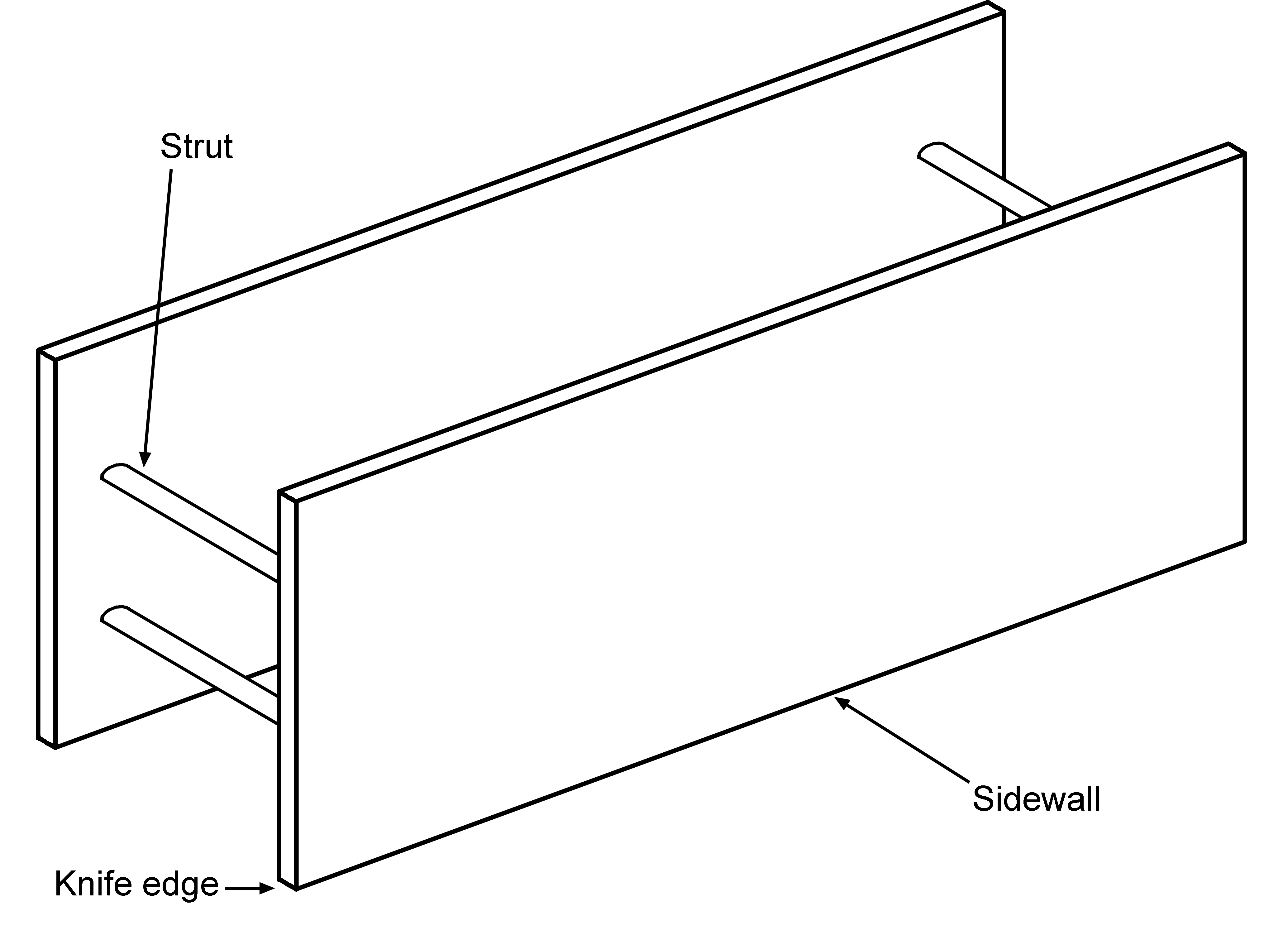 Strut

Sidewall

Knife edge